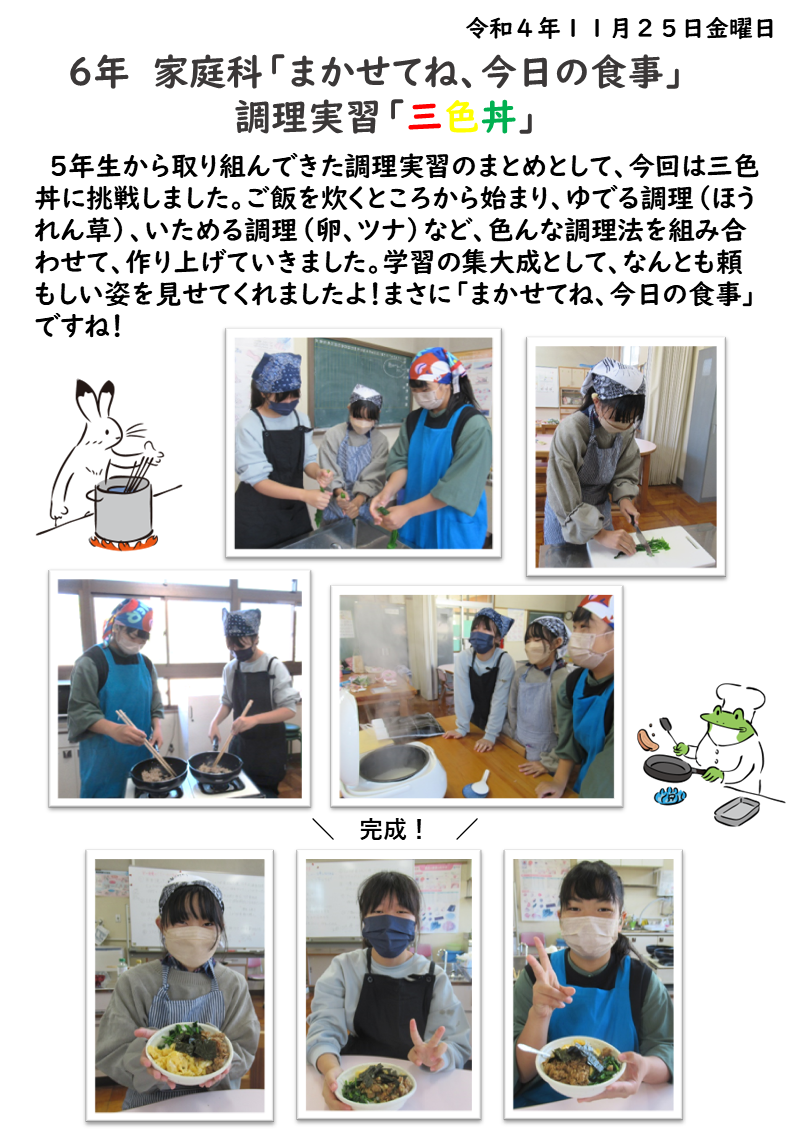 令和４年１１月２５日金曜日

６年　家庭科「まかせてね、今日の食事」
調理実習「三色丼」

５年生から取り組んできた調理実習のまとめとして、今回は三色丼に挑戦しました。ご飯を炊くところから始まり、ゆでる調理（ほうれん草）、いためる調理（卵、ツナ）など、色んな調理法を組み合わせて、作り上げていきました。学習の集大成として、なんとも頼もしい姿を見せてくれましたよ！まさに「まかせてね、今日の食事」ですね！

＼　完成！　／